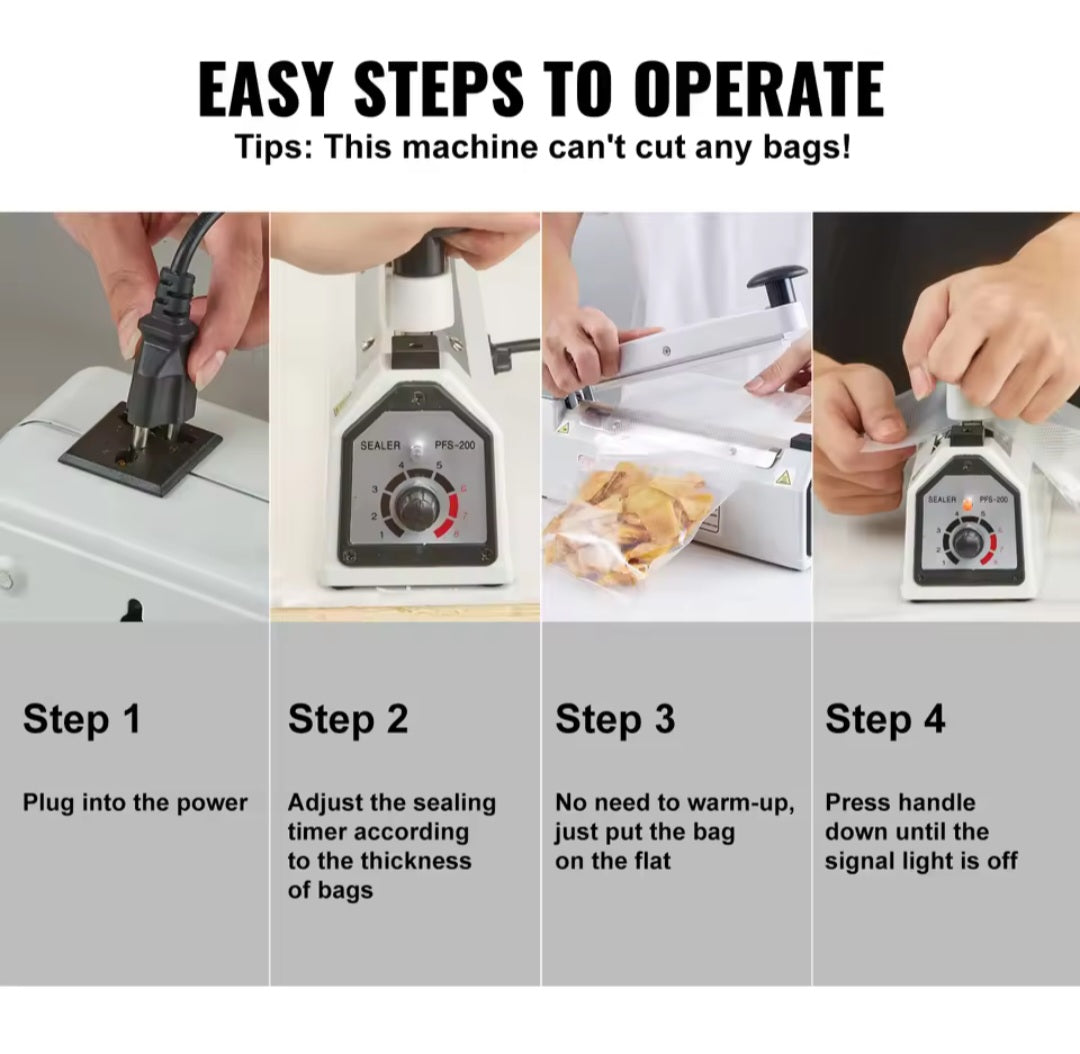 EASY STEPS TO OPERATE
Tips: This machine can't cut any bags!

SEALER PFS-200
1 2 3 4 5 6 7 8

SEALER PFS-200

Step 1
Plug into the power

Step 2
Adjust the sealing timer according to the thickness of bags

Step 3
No need to warm-up, just put the bag on the flat

Step 4
Press handle down until the signal light is off